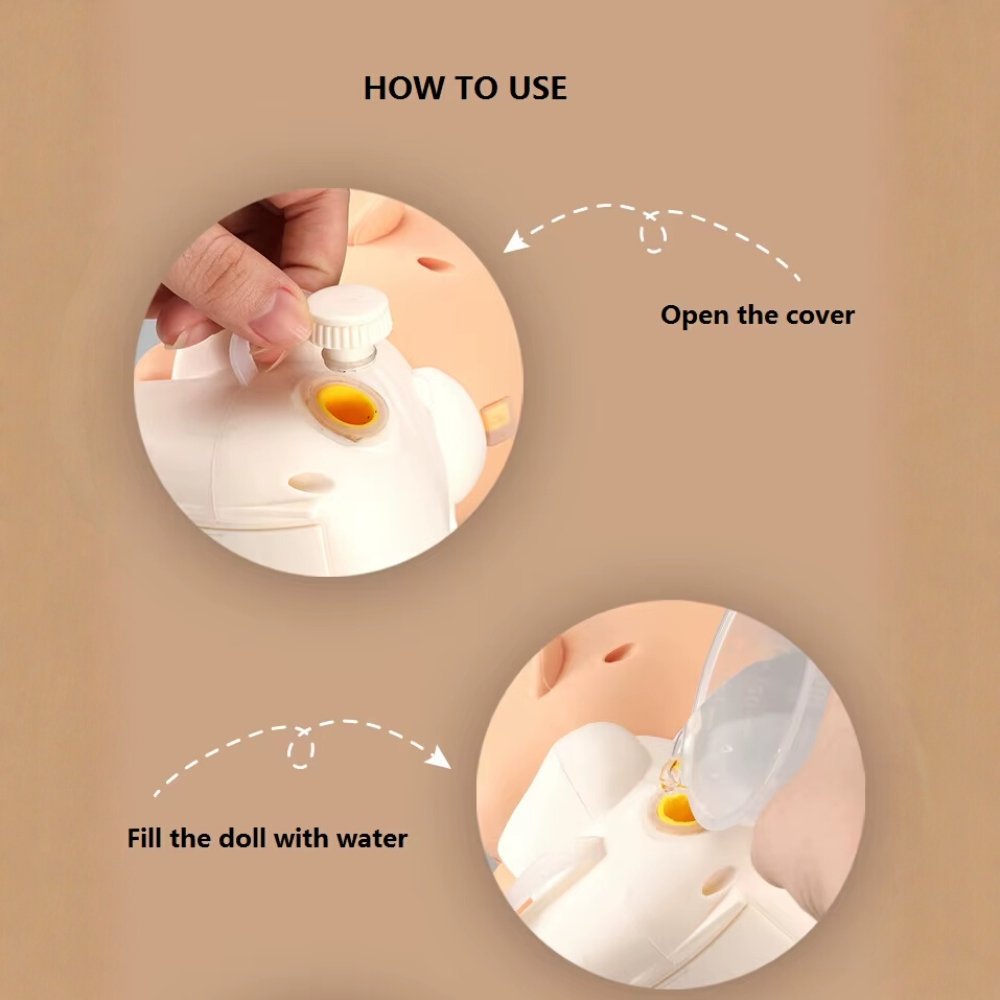 HOW TO USE

Open the cover

Fill the doll with water