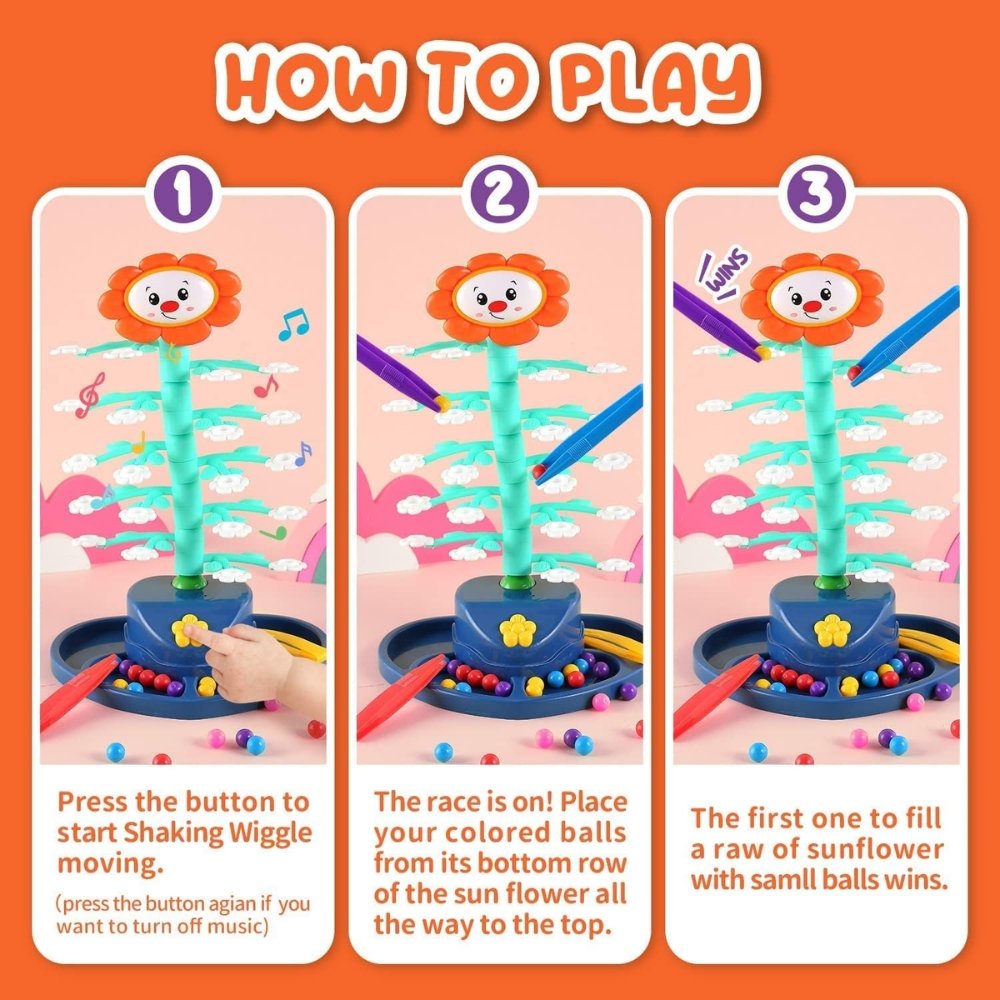 HOW TO PLAY

1

Press the button to start Shaking Wiggle moving.

(press the button agian if you want to turn off music)

2

The race is on! Place your colored balls from its bottom row of the sun flower all the way to the top.

3

WINS

The first one to fill a raw of sunflower with samll balls wins.